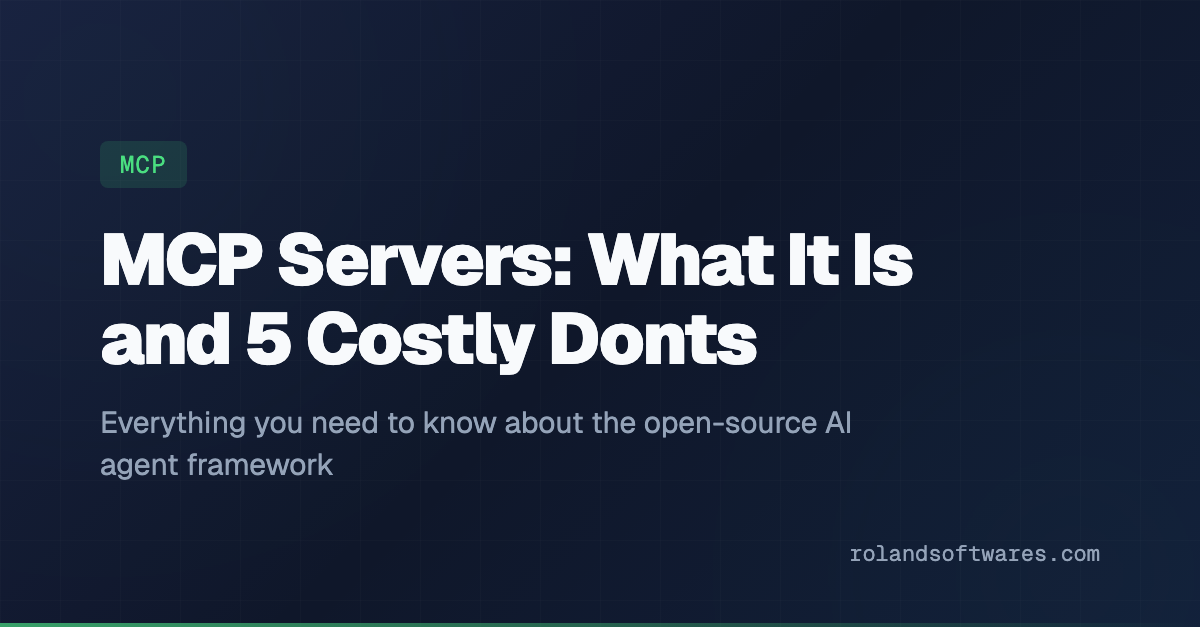 MCP

MCP Servers: What It Is and 5 Costly Donts

Everything you need to know about the open-source AI agent framework

rolandsoftwares.com